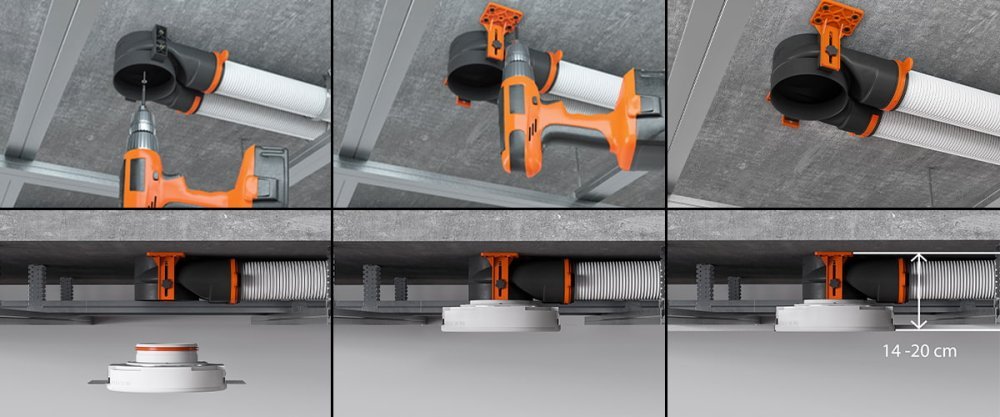 14 -20 cm